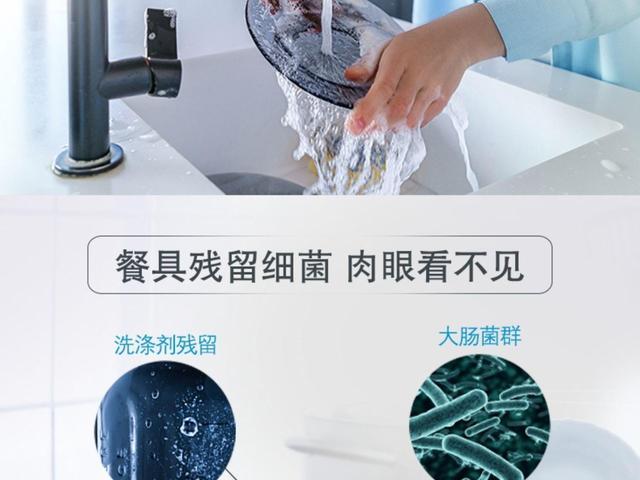 餐具残留细菌 肉眼看不见

洗涤剂残留

大肠菌群