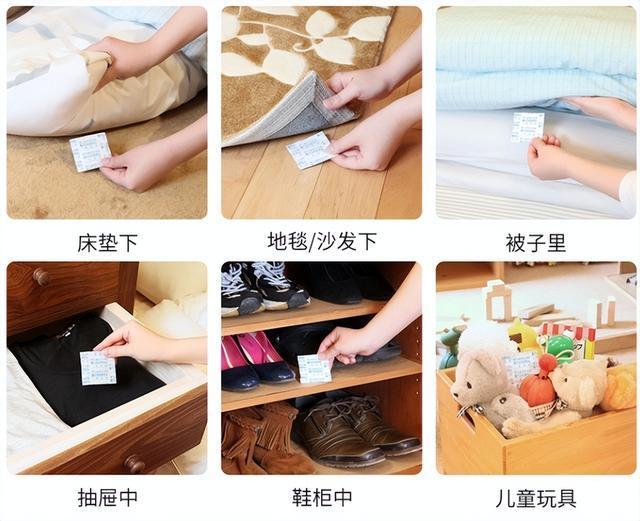 床垫下

地毯/沙发下

被子里

抽屉中

鞋柜中

儿童玩具