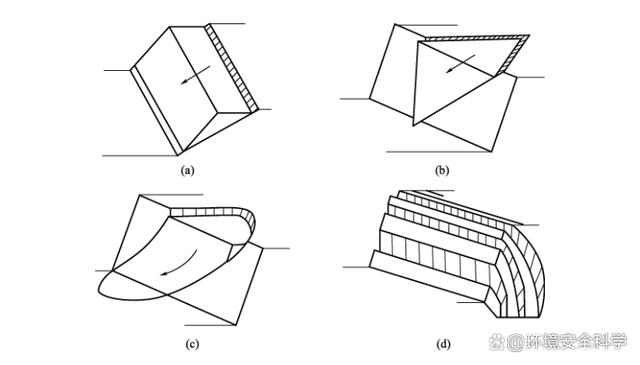 (a)

(b)

(c)

(d)

@环境安全科学