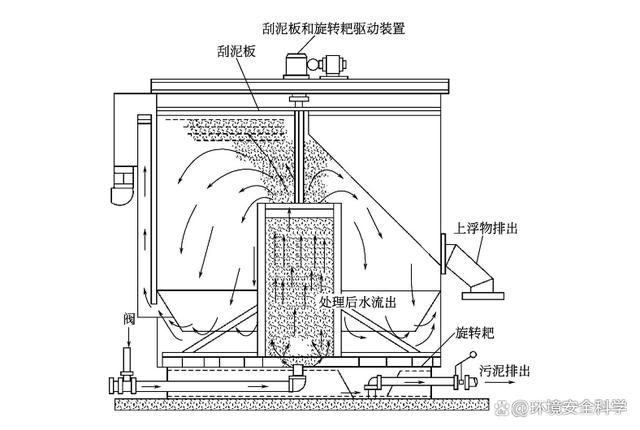 刮泥板和旋转耙驱动装置
刮泥板
上浮物排出
处理后水流出
阀
旋转耙
污泥排出
@环境安全科学