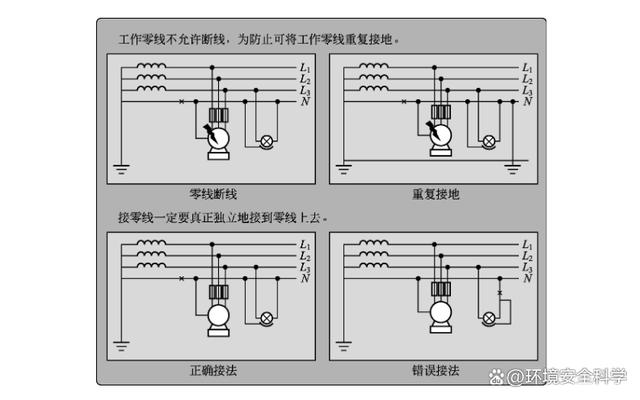 工作零线不允许断线，为防止可将工作零线重复接地。

$L_1$
$L_2$
$L_3$
$N$

零线断线

$L_1$
$L_2$
$L_3$
$N$

重复接地

接零线一定要真正独立地接到零线上去。

$L_1$
$L_2$
$L_3$
$N$

正确接法

$L_1$
$L_2$
$L_3$
$N$

错误接法

@环境安全科学