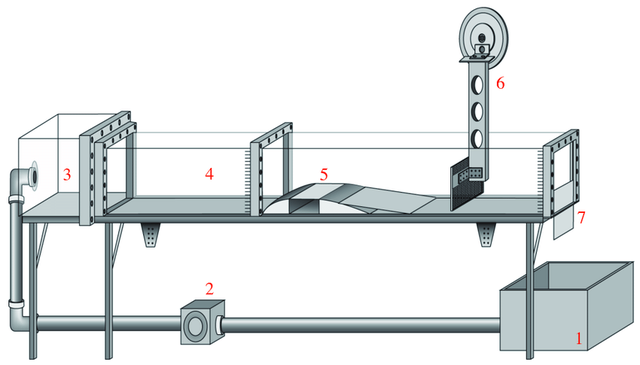 6
3
4
5
7
2
1