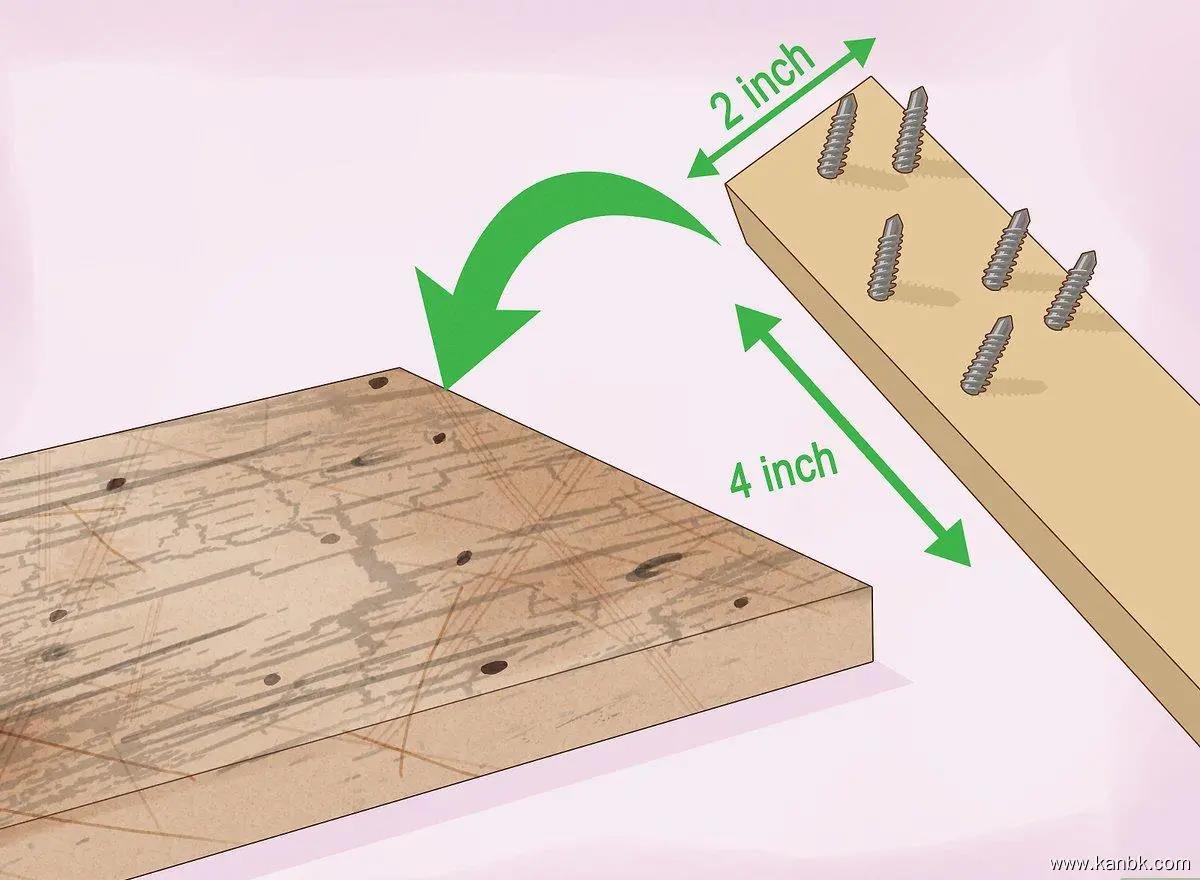 2 inch

4 inch

www.kanbk.com