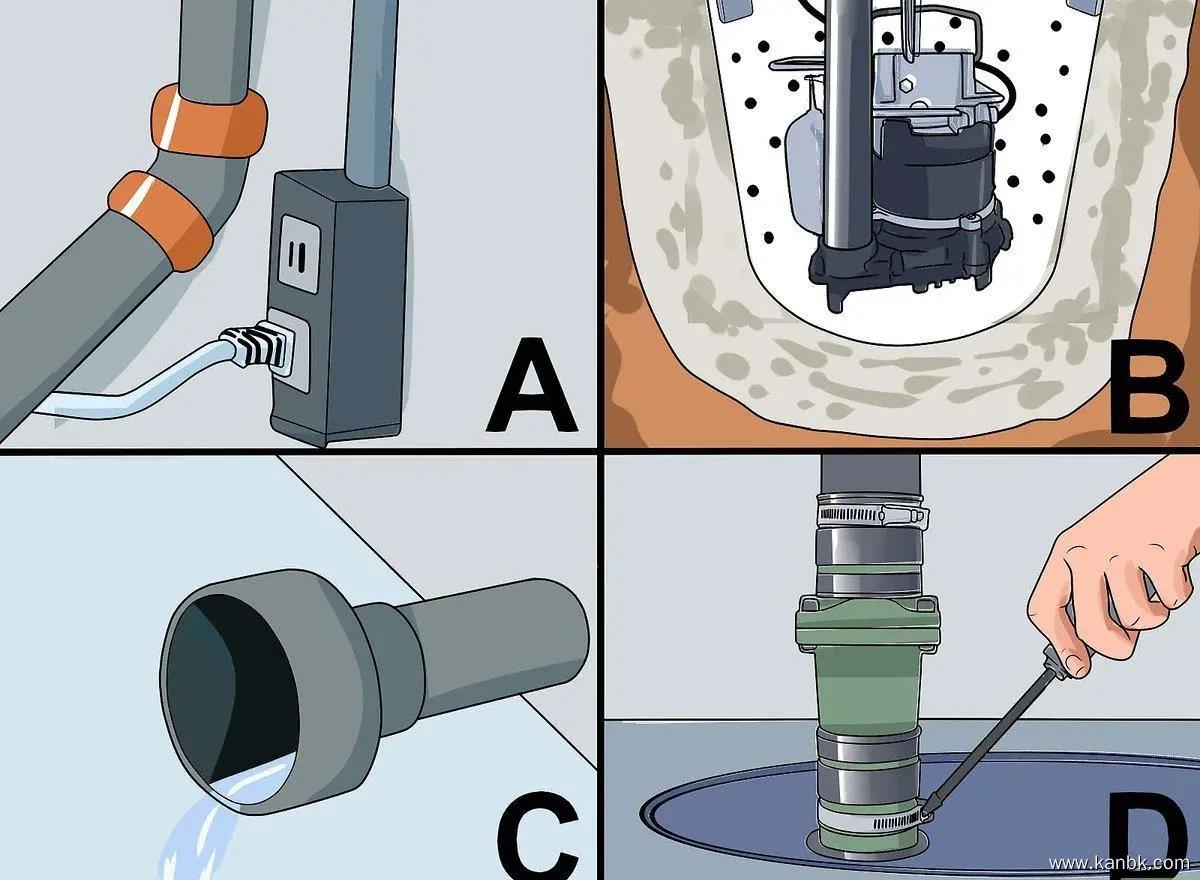 A
B
C
D
www.kanbk.com