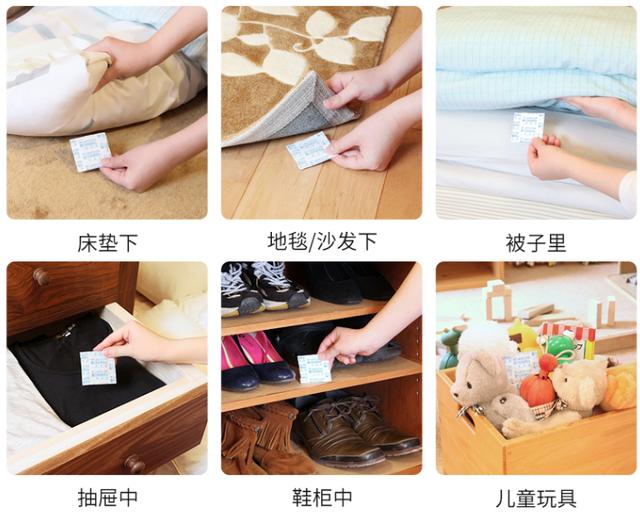 床垫下

地毯/沙发下

被子里

抽屉中

鞋柜中

儿童玩具