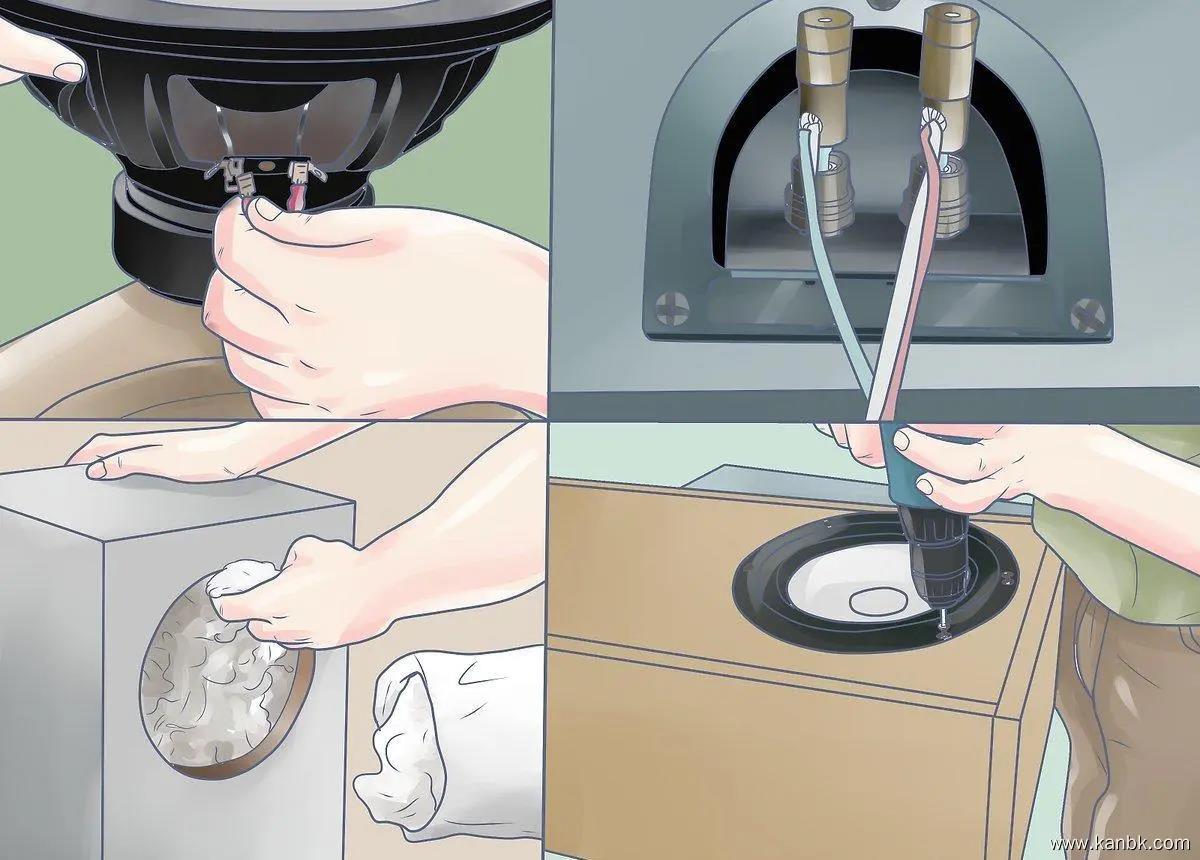 www.kanbk.com