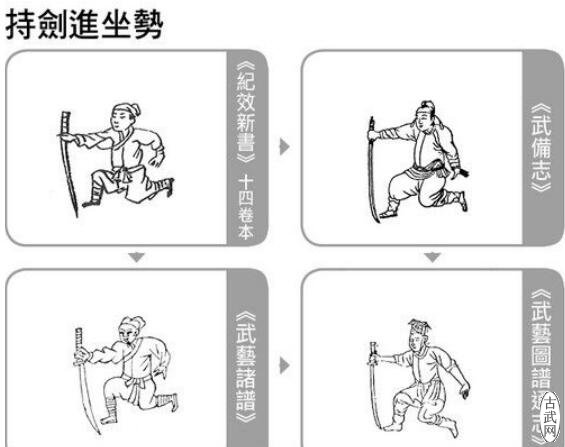 持劍進坐勢

《紀效新書》十四卷本

《武備志》

《武藝諸譜》

《武藝圖譜通志》

古武网