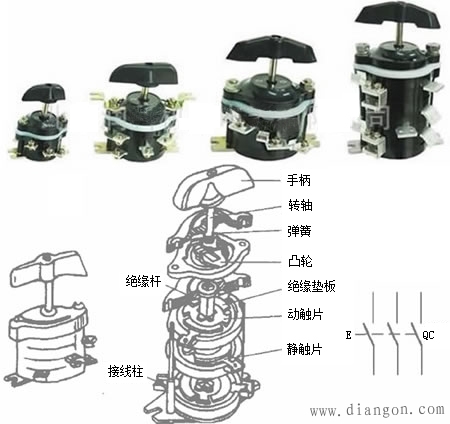 手柄
转轴
弹簧
凸轮
绝缘杆
绝缘垫板
动触片
静触片
接线柱
E
QC
www.diangon.com