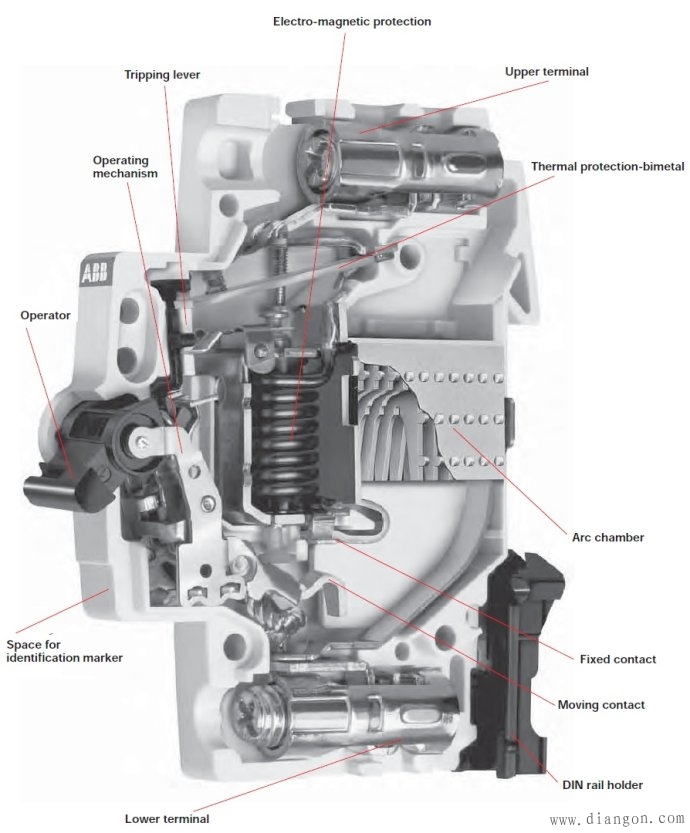 Electro-magnetic protection

Tripping lever

Upper terminal

Operating mechanism

Thermal protection-bimetal

ABB

Operator

Arc chamber

Space for identification marker

Fixed contact

Moving contact

DIN rail holder

Lower terminal

www.diangon.com