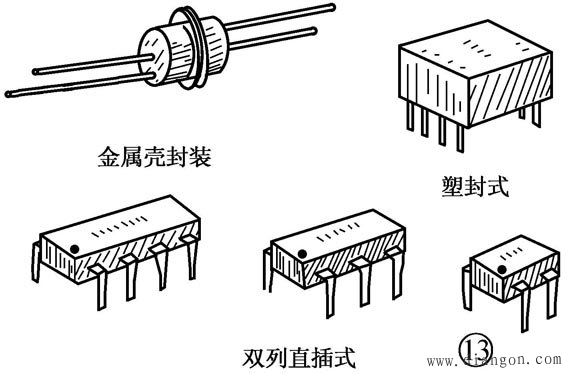 金属壳封装

塑封式

双列直插式

13

www.diangon.com