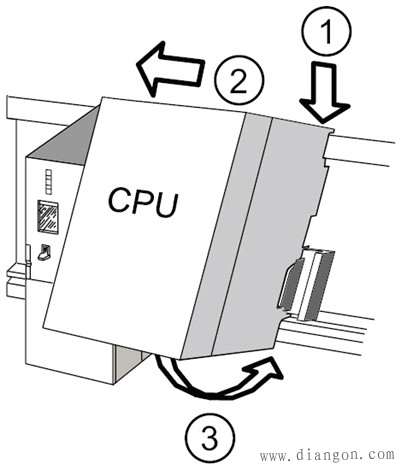 ①
②
CPU
③
www.diangon.com