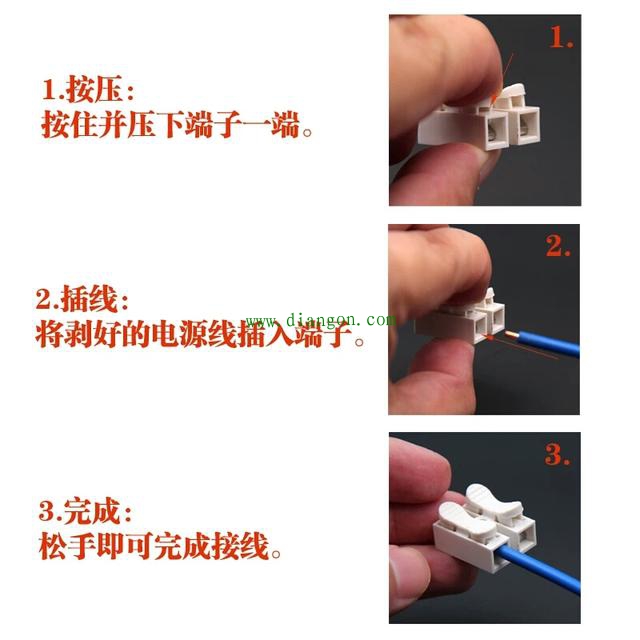 1.按压：
按住并压下端子一端。

1.

2.插线：
将剥好的电源线插入端子。

www.diangon.com

2.

3.完成：
松手即可完成接线。

3.