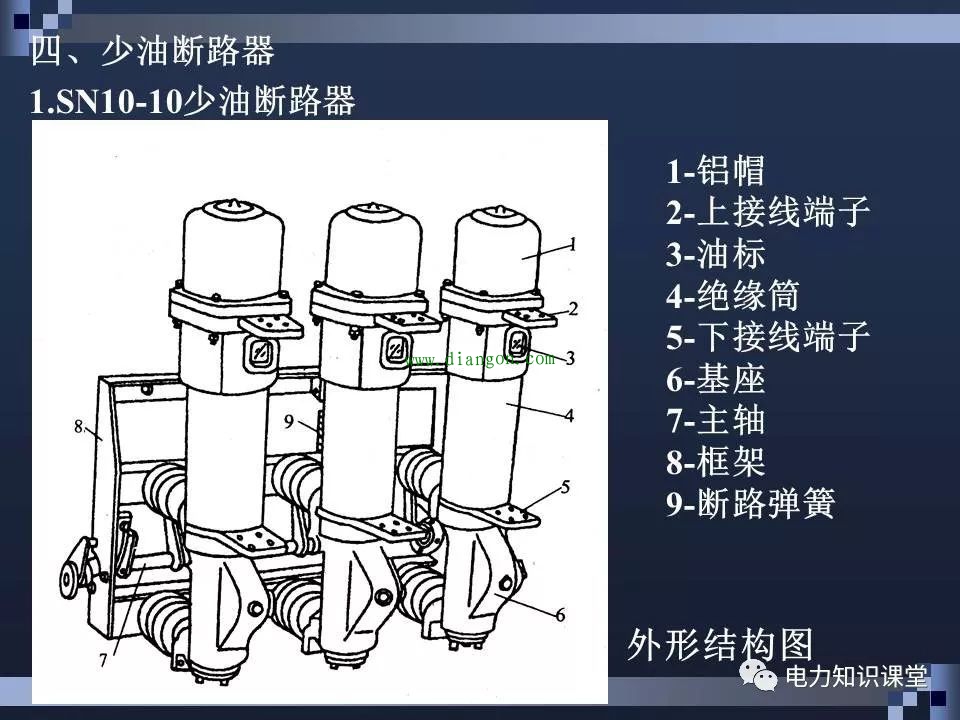 四、少油断路器

1.SN10-10少油断路器

1
2
3
4
5
6
7
8
9
www.diangon.com

1-铝帽
2-上接线端子
3-油标
4-绝缘筒
5-下接线端子
6-基座
7-主轴
8-框架
9-断路弹簧

外形结构图

电力知识课堂