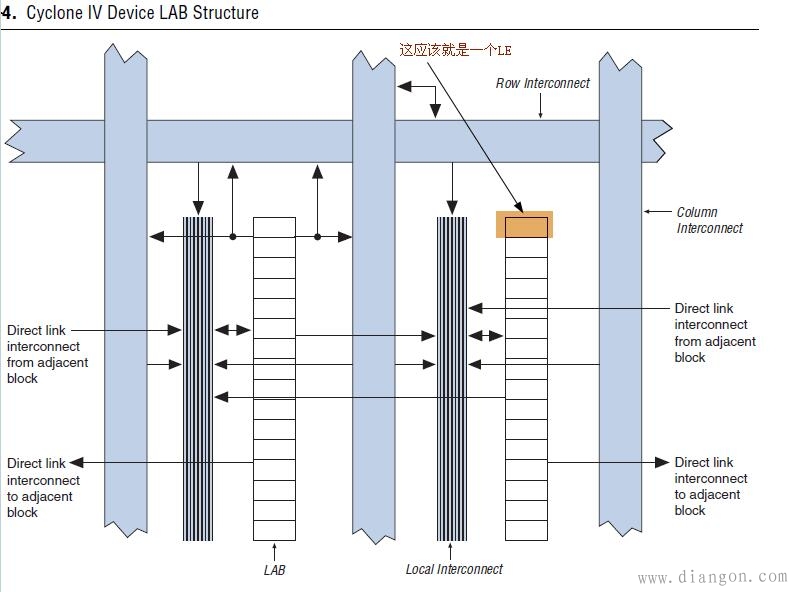 4. Cyclone IV Device LAB Structure

这应该就是一个LE

Row Interconnect

Column Interconnect

Direct link interconnect from adjacent block

Direct link interconnect from adjacent block

Direct link interconnect to adjacent block

Direct link interconnect to adjacent block

LAB

Local Interconnect

www.diangon.com