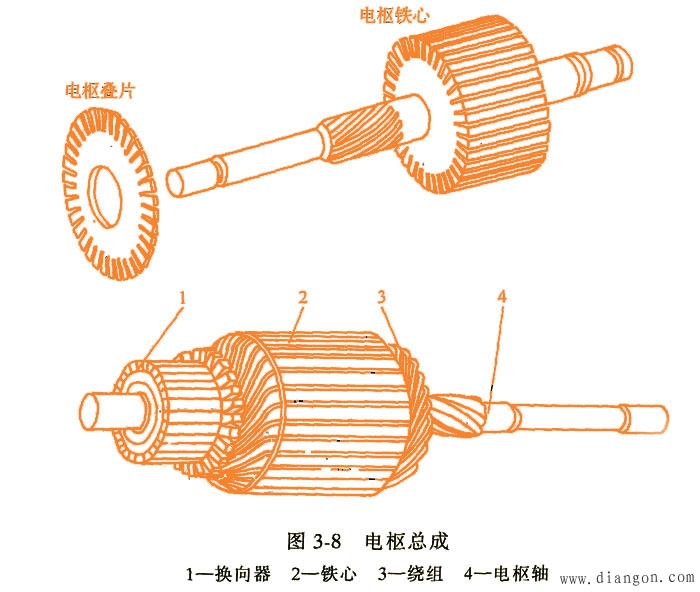 电枢铁心

电枢叠片

1 2 3 4

图 3-8 电枢总成

1—换向器 2—铁心 3—绕组 4—电枢轴

www.diangon.com