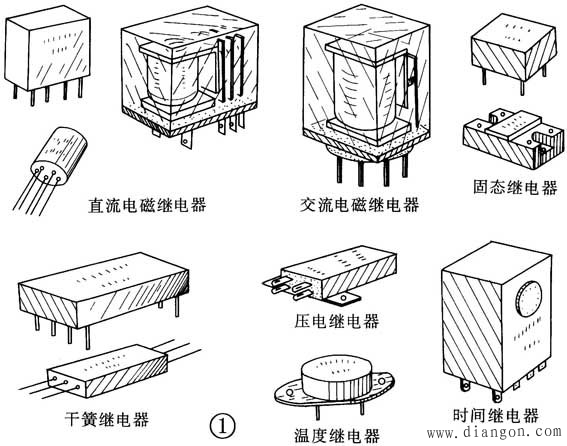 直流电磁继电器

交流电磁继电器

固态继电器

压电继电器

干簧继电器

①

温度继电器

时间继电器

www.diangon.com