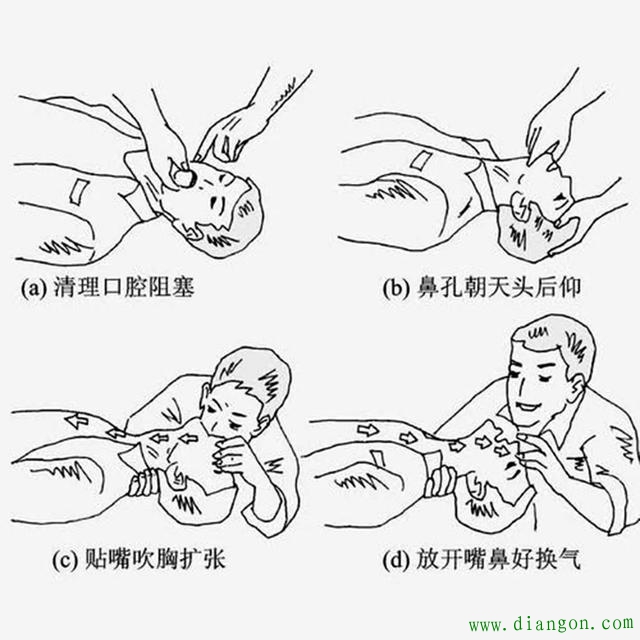 (a) 清理口腔阻塞

(b) 鼻孔朝天头后仰

(c) 贴嘴吹胸扩张

(d) 放开嘴鼻好换气

www.diangon.com