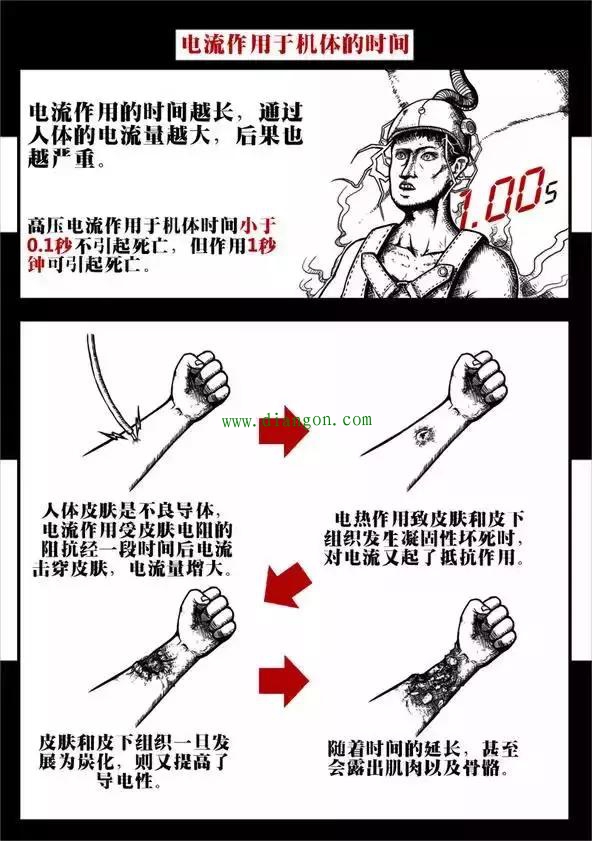 电流作用于机体的时间

电流作用的时间越长，通过人体的电流量越大，后果也越严重。

高压电流作用于机体时间小于0.1秒不引起死亡，但作用1秒钟可引起死亡。

1.00s

www.diangon.com

人体皮肤是不良导体，电流作用受皮肤电阻的阻抗经一段时间后电流击穿皮肤，电流量增大。

电热作用致皮肤和皮下组织发生凝固性坏死时，对电流又起了抵抗作用。

皮肤和皮下组织一旦发展为炭化，则又提高了导电性。

随着时间的延长，甚至会露出肌肉以及骨骼。