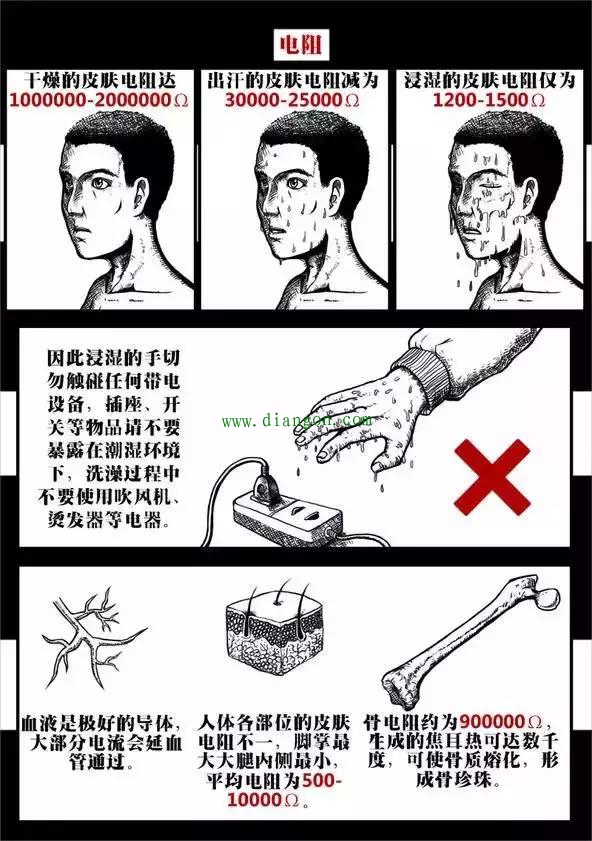 电阻

干燥的皮肤电阻达 1000000-2000000Ω

出汗的皮肤电阻减为 30000-25000Ω

浸湿的皮肤电阻仅为 1200-1500Ω

因此浸湿的手切勿触碰任何带电设备，插座、开关等物品请不要暴露在潮湿环境下，洗澡过程中不要使用吹风机、烫发器等电器。

www.diangon.com

血液是极好的导体，大部分电流会延血管通过。

人体各部位的皮肤电阻不一，脚掌最大大腿内侧最小，平均电阻为500-10000Ω。

骨电阻约为900000Ω，生成的焦耳热可达数千度，可使骨质熔化，形成骨珍珠。