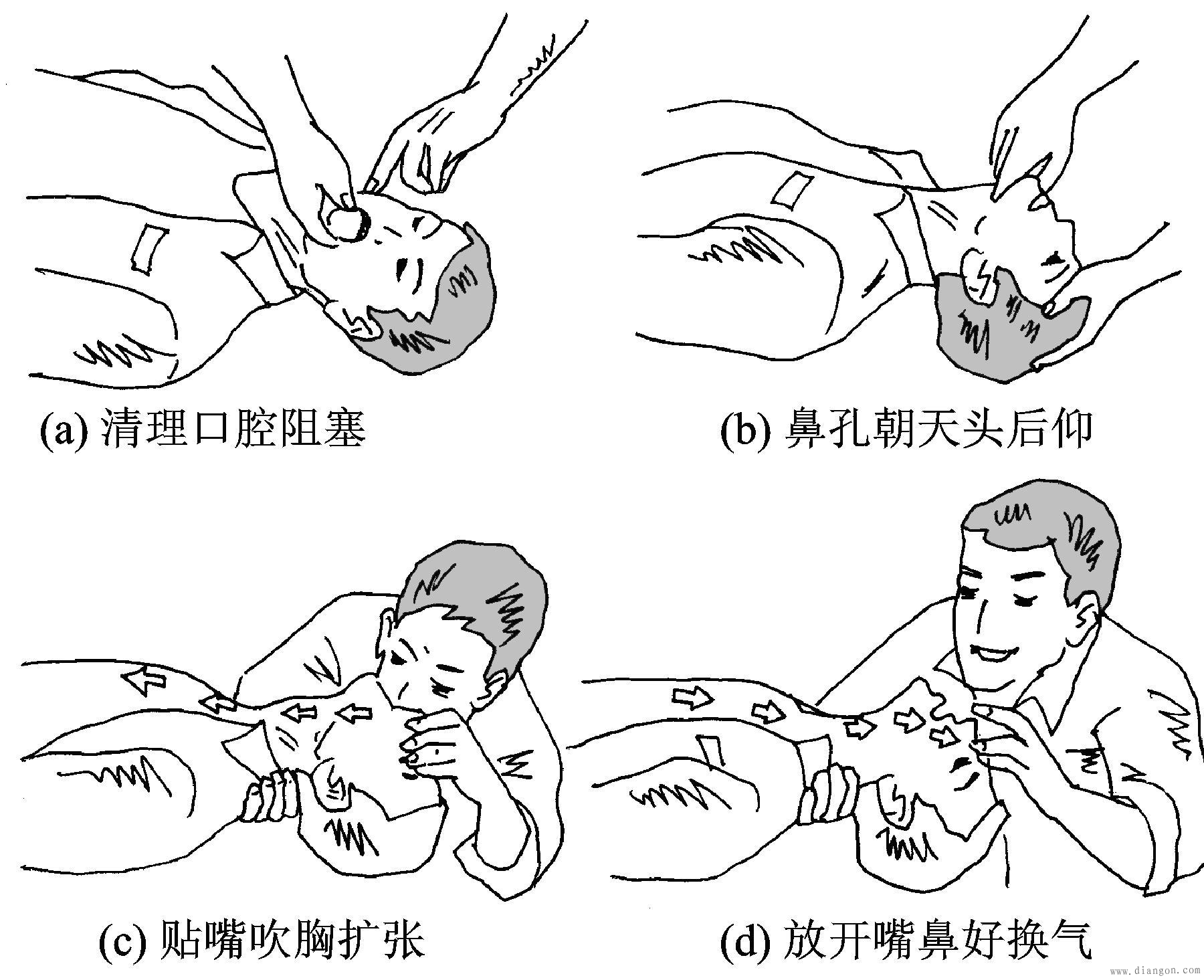 (a) 清理口腔阻塞

(b) 鼻孔朝天头后仰

(c) 贴嘴吹胸扩张

(d) 放开嘴鼻好换气

www.diangon.com