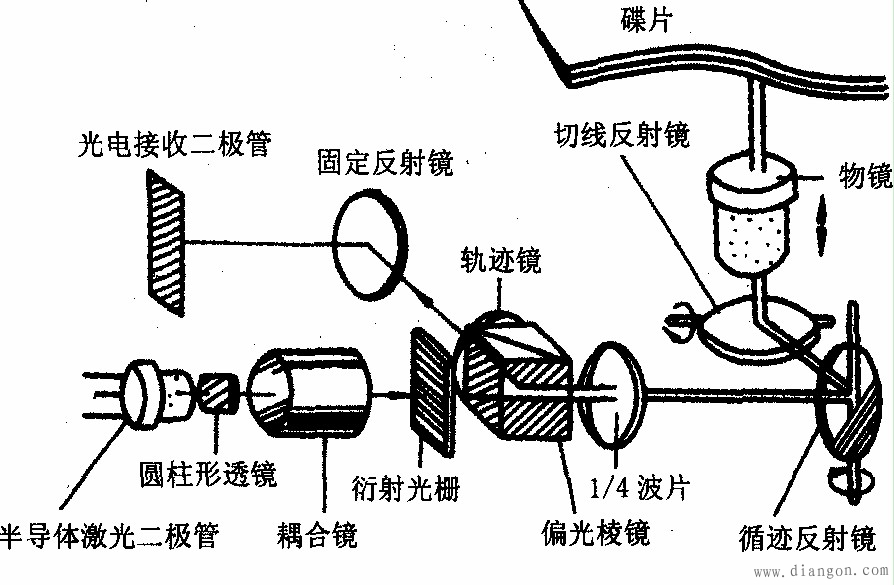 碟片
光电接收二极管
固定反射镜
切线反射镜
物镜
轨迹镜
圆柱形透镜
衍射光栅
1/4 波片
半导体激光二极管
耦合镜
偏光棱镜
循迹反射镜
www.diangon.com