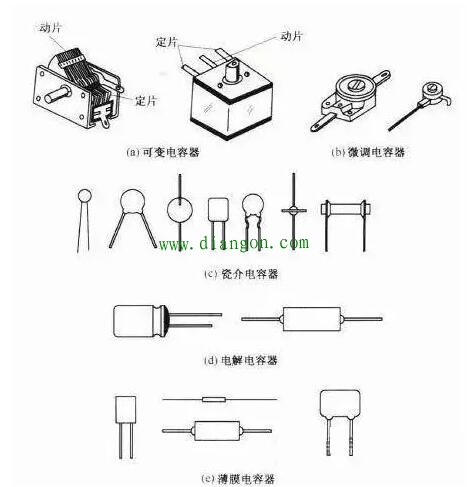 动片
定片
动片
定片
(a) 可变电容器
(b) 微调电容器
www.diangon.com
(c) 瓷介电容器
(d) 电解电容器
(e) 薄膜电容器