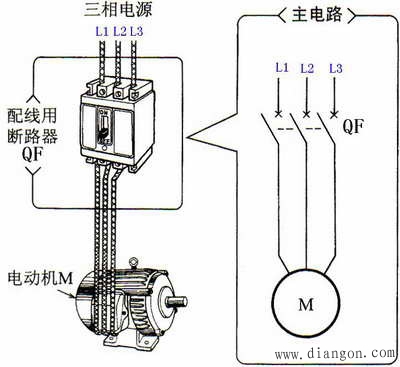 三相电源

L1 L2 L3

配线用断路器 QF

电动机M

〈主电路〉

L1 L2 L3

QF

M

www.diangon.com