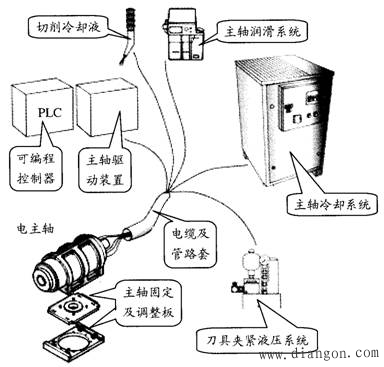 切削冷却液

主轴润滑系统

PLC

可编程控制器

主轴驱动装置

主轴冷却系统

电主轴

电缆及管路套

主轴固定及调整板

刀具夹紧液压系统

www.diangon.com