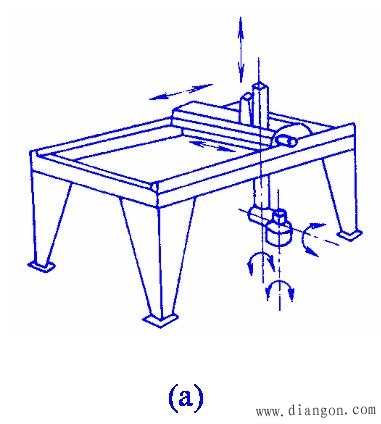 (a)

www.diangon.com