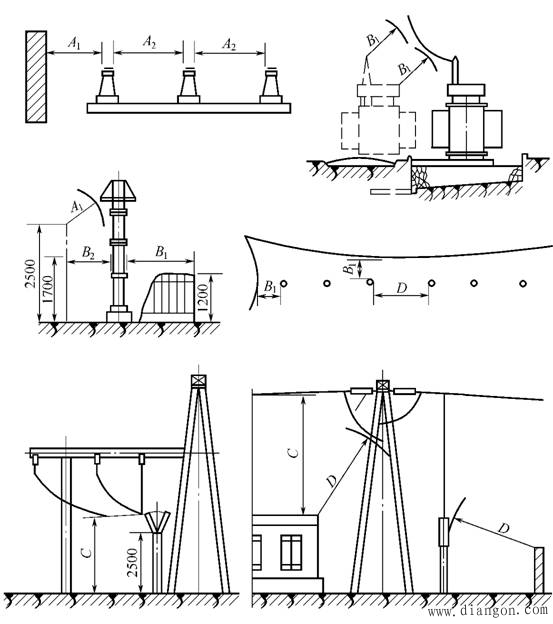 $A_1$ $A_2$ $A_2$

$B_1$ $B_1$

$A_1$ 2500 1700 $B_2$ $B_1$ 1200

$B_1$ $B_1$ $D$

$C$ 2500

$C$ $D$ $D$

www.diangon.com