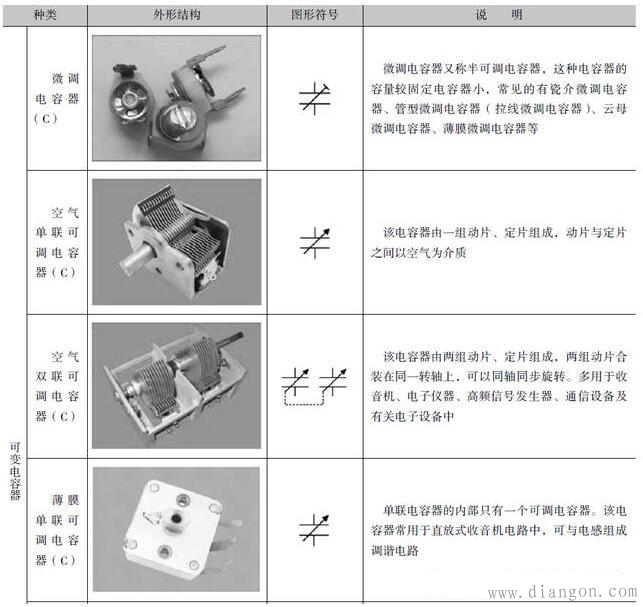 | 种类 | | 外形结构 | 图形符号 | 说　明 |
|---|---|---|---|---|
| 可变电容器 | 微调电容器（C） | | | 微调电容器又称半可调电容器，这种电容器的容量较固定电容器小，常见的有瓷介微调电容器、管型微调电容器（拉线微调电容器）、云母微调电容器、薄膜微调电容器等 |
| | 空气单联可调电容器（C） | | | 该电容器由一组动片、定片组成，动片与定片之间以空气为介质 |
| | 空气双联可调电容器（C） | | | 该电容器由两组动片、定片组成，两组动片合装在同一转轴上，可以同轴同步旋转。多用于收音机、电子仪器、高频信号发生器、通信设备及有关电子设备中 |
| | 薄膜单联可调电容器（C） | | | 单联电容器的内部只有一个可调电容器。该电容器常用于直放式收音机电路中，可与电感组成调谐电路 |

www.diangon.com