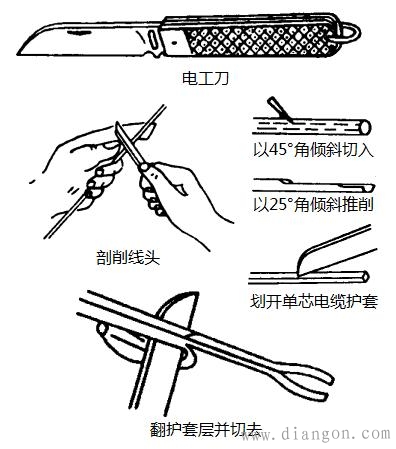 电工刀

以45°角倾斜切入

以25°角倾斜推削

剖削线头

划开单芯电缆护套

翻护套层并切去

www.diangon.com