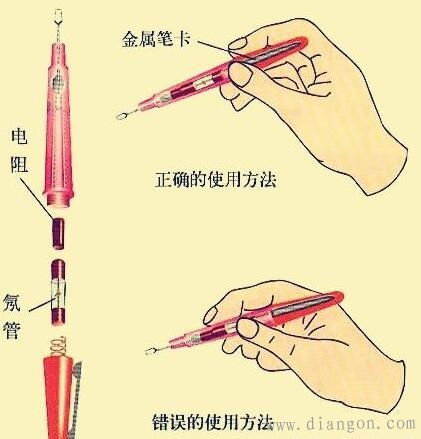 金属笔卡

电阻

正确的使用方法

氖管

错误的使用方法

www.diangon.com