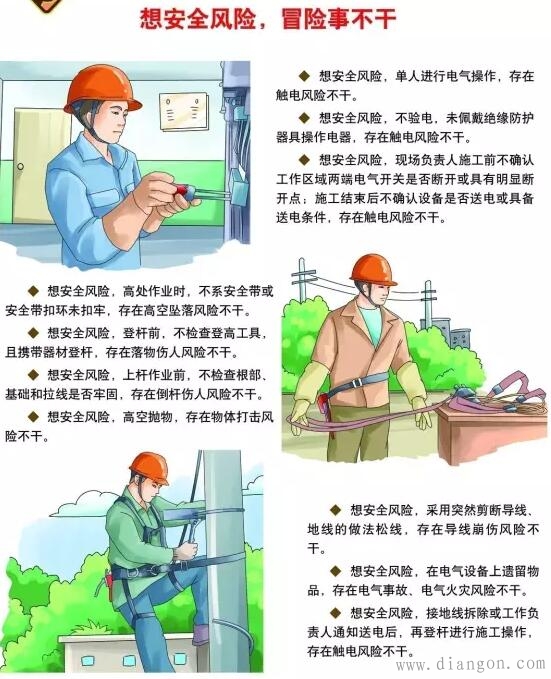 想安全风险，冒险事不干

◆ 想安全风险，单人进行电气操作，存在触电风险不干。

◆ 想安全风险，不验电，未佩戴绝缘防护器具操作电器，存在触电风险不干。

◆ 想安全风险，现场负责人施工前不确认工作区域两端电气开关是否断开或具有明显断开点；施工结束后不确认设备是否送电或具备送电条件，存在触电风险不干。

◆ 想安全风险，高处作业时，不系安全带或安全带扣环未扣牢，存在高空坠落风险不干。

◆ 想安全风险，登杆前，不检查登高工具，且携带器材登杆，存在落物伤人风险不干。

◆ 想安全风险，上杆作业前，不检查根部、基础和拉线是否牢固，存在倒杆伤人风险不干。

◆ 想安全风险，高空抛物，存在物体打击风险不干。

◆ 想安全风险，采用突然剪断导线、地线的做法松线，存在导线崩伤风险不干。

◆ 想安全风险，在电气设备上遗留物品，存在电气事故、电气火灾风险不干。

◆ 想安全风险，接地线拆除或工作负责人通知送电后，再登杆进行施工操作，存在触电风险不干。

www.diangon.com