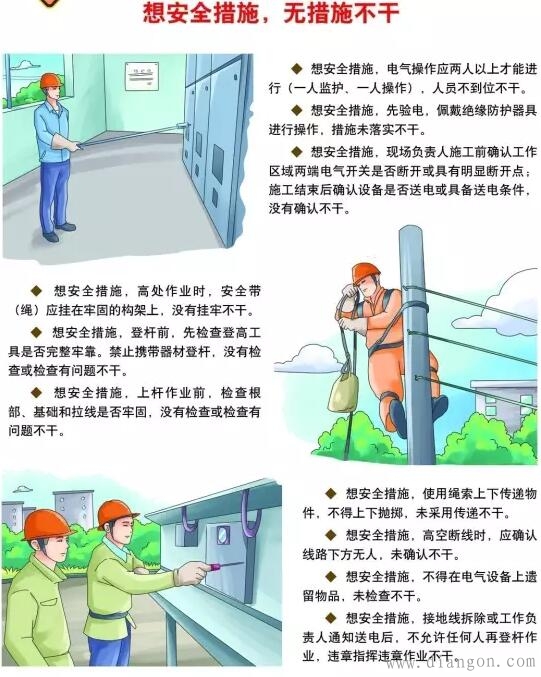 想安全措施，无措施不干

◆ 想安全措施，电气操作应两人以上才能进行（一人监护、一人操作），人员不到位不干。

◆ 想安全措施，先验电，佩戴绝缘防护器具进行操作，措施未落实不干。

◆ 想安全措施，现场负责人施工前确认工作区域两端电气开关是否断开或具有明显断开点；施工结束后确认设备是否送电或具备送电条件，没有确认不干。

◆ 想安全措施，高处作业时，安全带（绳）应挂在牢固的构架上，没有挂牢不干。

◆ 想安全措施，登杆前，先检查登高工具是否完整牢靠。禁止携带器材登杆，没有检查或检查有问题不干。

◆ 想安全措施，上杆作业前，检查根部、基础和拉线是否牢固，没有检查或检查有问题不干。

◆ 想安全措施，使用绳索上下传递物件，不得上下抛掷，未采用传递不干。

◆ 想安全措施，高空断线时，应确认线路下方无人，未确认不干。

◆ 想安全措施，不得在电气设备上遗留物品，未检查不干。

◆ 想安全措施，接地线拆除或工作负责人通知送电后，不允许任何人再登杆作业，违章指挥违章作业不干。

www.diangon.com