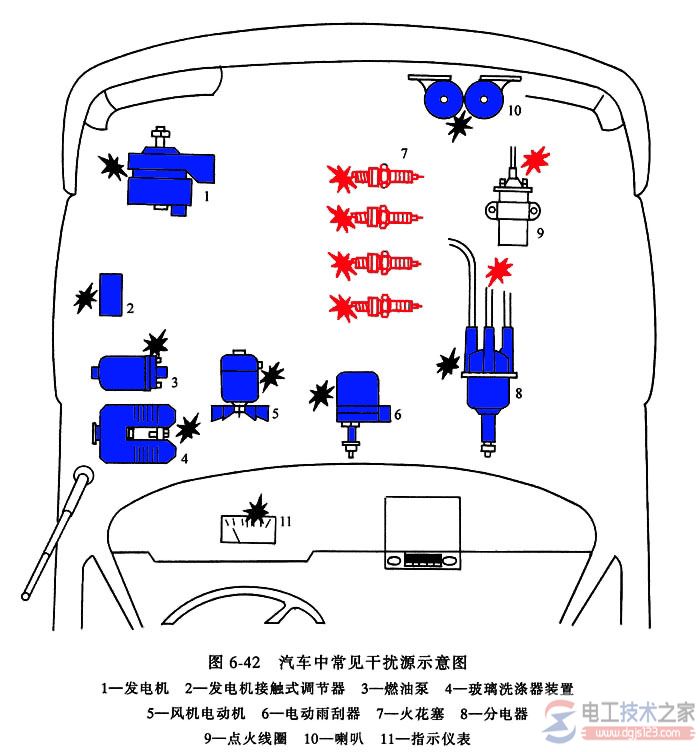 10

7

1

9

2

3

5

6

8

4

11

图 6-42 汽车中常见干扰源示意图

1—发电机 2—发电机接触式调节器 3—燃油泵 4—玻璃洗涤器装置

5—风机电动机 6—电动雨刮器 7—火花塞 8—分电器

9—点火线圈 10—喇叭 11—指示仪表

电工技术之家
www.dgjs123.com