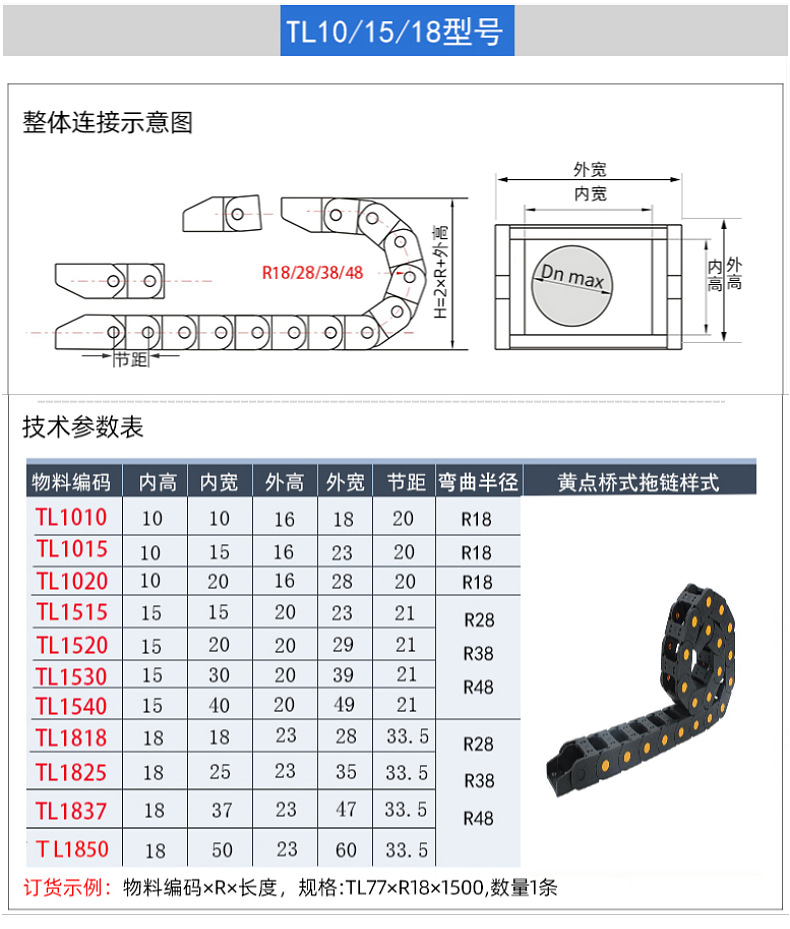 TL10/15/18型号

整体连接示意图

R18/28/38/48

H=2×R+外高

节距

外宽

内宽

Dn max

内高

外高

技术参数表

| 物料编码 | 内高 | 内宽 | 外高 | 外宽 | 节距 | 弯曲半径 | 黄点桥式拖链样式 |
|---|---|---|---|---|---|---|---|
| TL1010 | 10 | 10 | 16 | 18 | 20 | R18 | |
| TL1015 | 10 | 15 | 16 | 23 | 20 | R18 | |
| TL1020 | 10 | 20 | 16 | 28 | 20 | R18 | |
| TL1515 | 15 | 15 | 20 | 23 | 21 | R28 R38 R48 | |
| TL1520 | 15 | 20 | 20 | 29 | 21 | | |
| TL1530 | 15 | 30 | 20 | 39 | 21 | | |
| TL1540 | 15 | 40 | 20 | 49 | 21 | | |
| TL1818 | 18 | 18 | 23 | 28 | 33.5 | R28 R38 R48 | |
| TL1825 | 18 | 25 | 23 | 35 | 33.5 | | |
| TL1837 | 18 | 37 | 23 | 47 | 33.5 | | |
| TL1850 | 18 | 50 | 23 | 60 | 33.5 | | |

订货示例：物料编码×R×长度，规格:TL77×R18×1500,数量1条