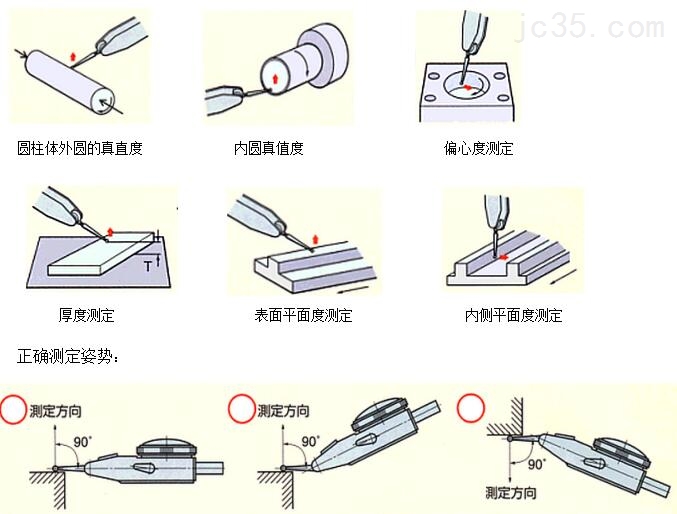 jc35.com

圆柱体外圆的真直度

内圆真值度

偏心度测定

T

厚度测定

表面平面度测定

内侧平面度测定

正确测定姿势：

测定方向

90°

测定方向

90°

90°

测定方向