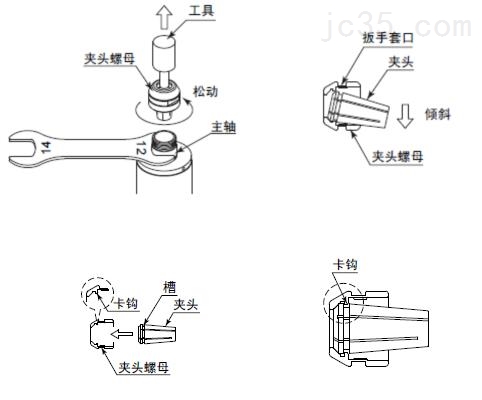 工具
夹头螺母
松动
主轴
14
12
jc35.com
扳手套口
夹头
倾斜
夹头螺母
卡钩
槽
夹头
夹头螺母
卡钩