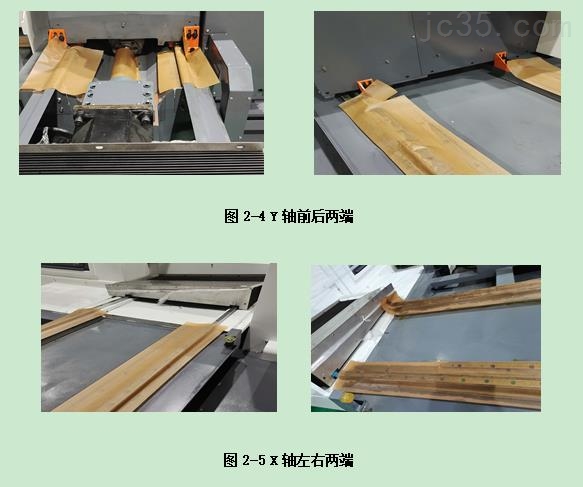 jc35.com

图 2-4 Y 轴前后两端

图 2-5 X 轴左右两端