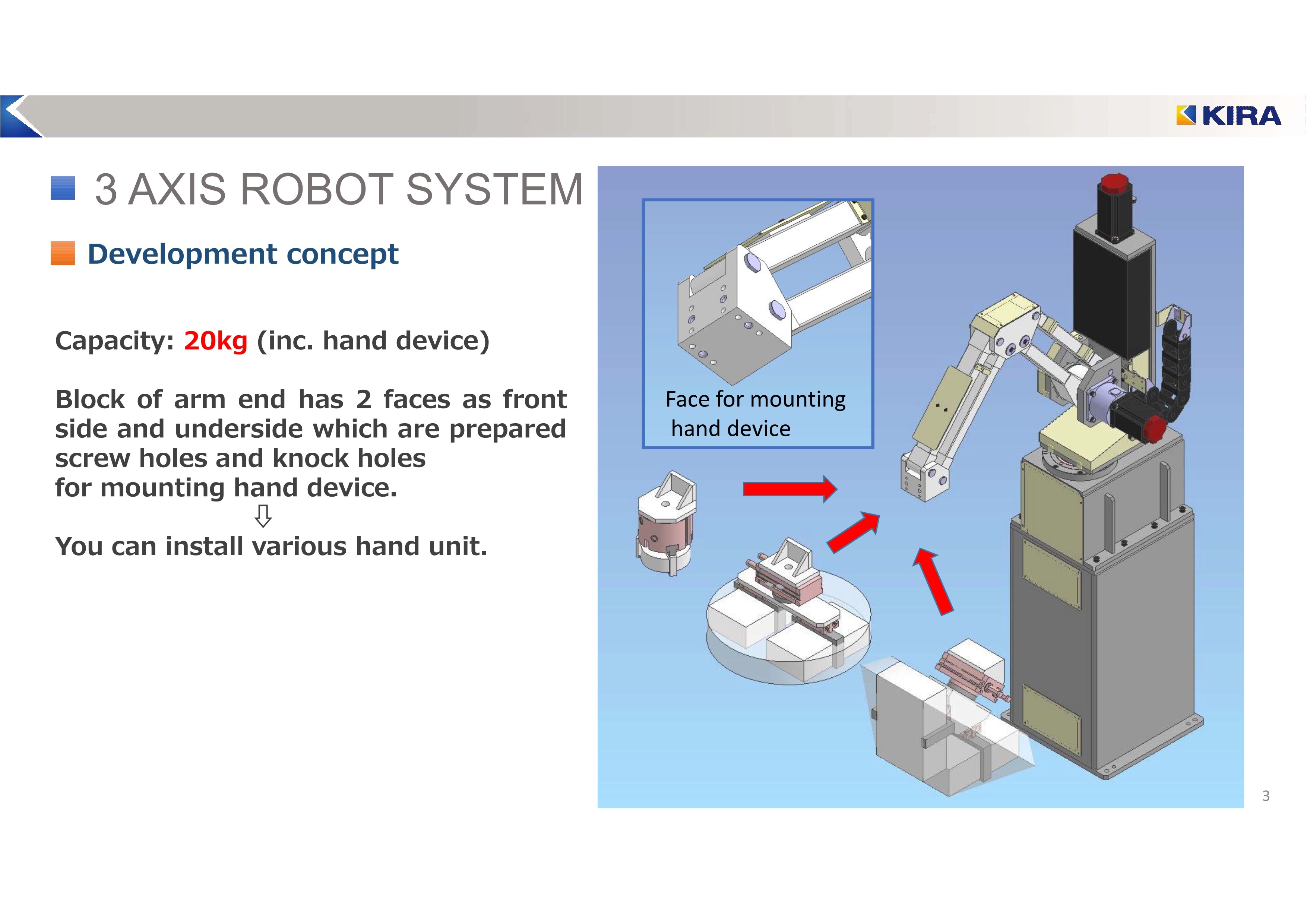 KIRA

3 AXIS ROBOT SYSTEM

Development concept

Capacity: 20kg (inc. hand device)

Block of arm end has 2 faces as front side and underside which are prepared screw holes and knock holes for mounting hand device.
⇩
You can install various hand unit.

Face for mounting hand device

3