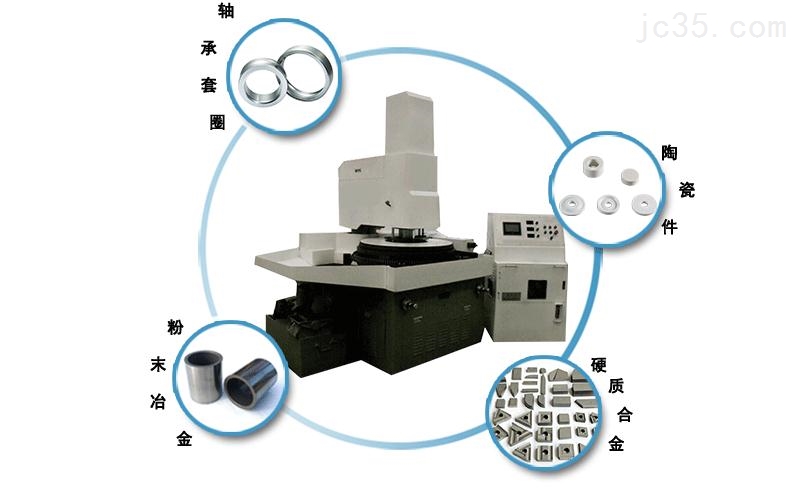 jc35.com

轴承套圈

陶瓷件

粉末冶金

硬质合金