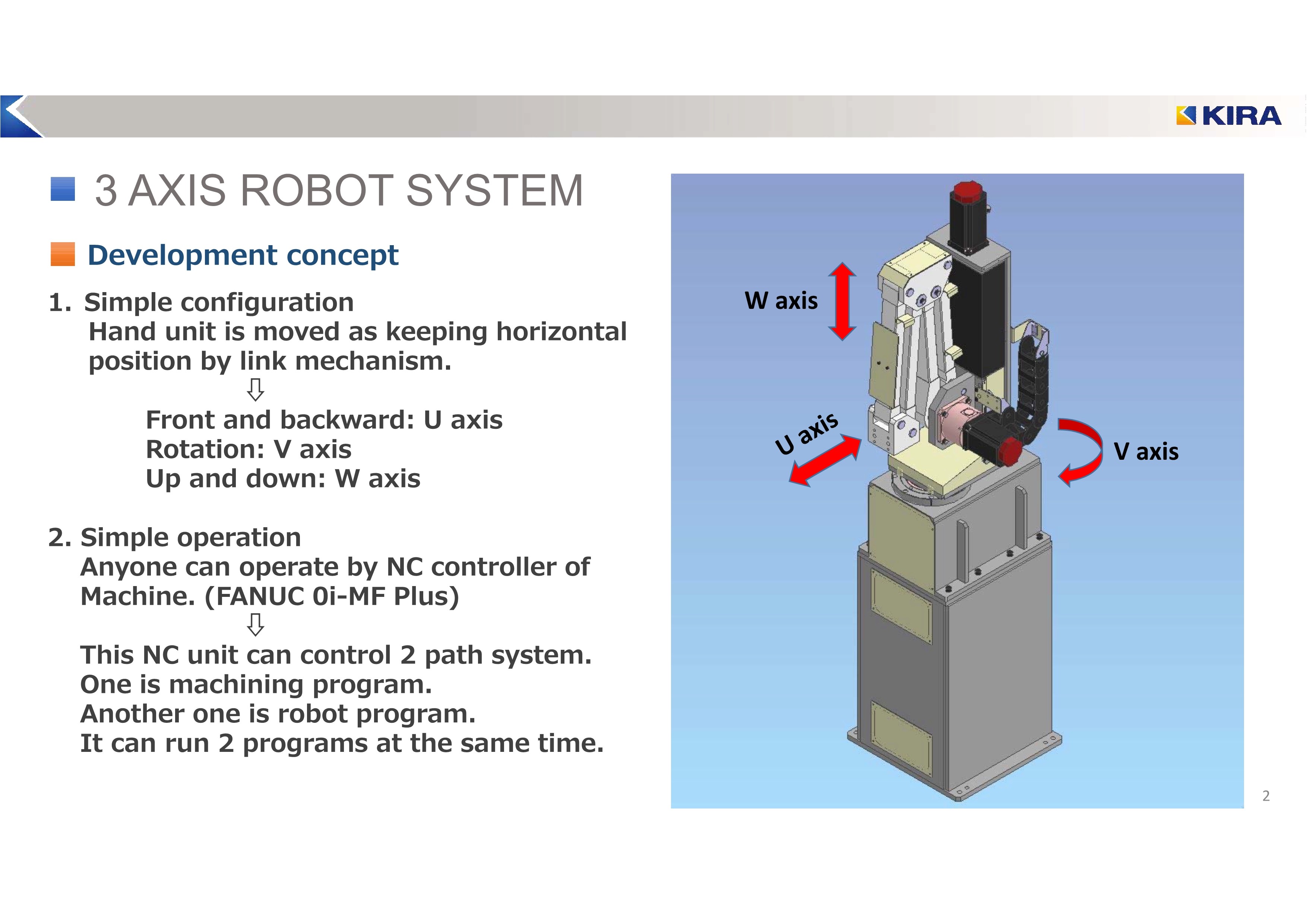 KIRA

3 AXIS ROBOT SYSTEM

Development concept

1. Simple configuration
Hand unit is moved as keeping horizontal position by link mechanism.
⇩
Front and backward: U axis
Rotation: V axis
Up and down: W axis

2. Simple operation
Anyone can operate by NC controller of Machine. (FANUC 0i-MF Plus)
⇩
This NC unit can control 2 path system.
One is machining program.
Another one is robot program.
It can run 2 programs at the same time.

W axis

U axis

V axis

2