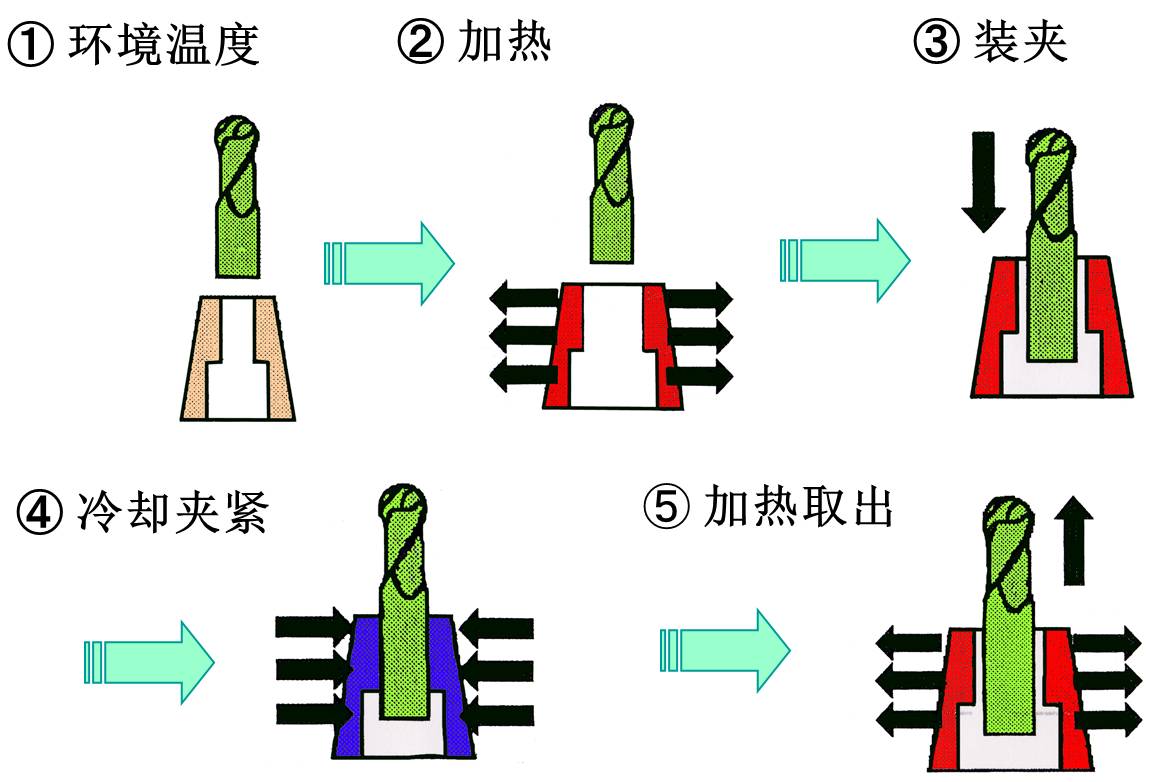 ① 环境温度
② 加热
③ 装夹
④ 冷却夹紧
⑤ 加热取出