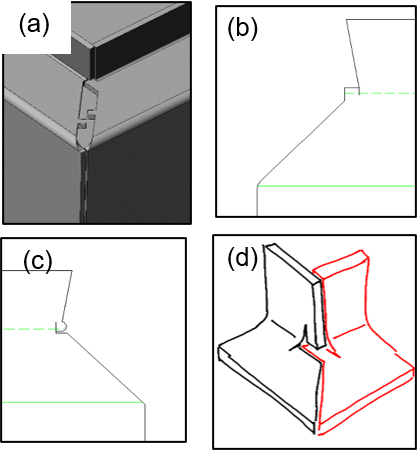 (a)

(b)

(c)

(d)