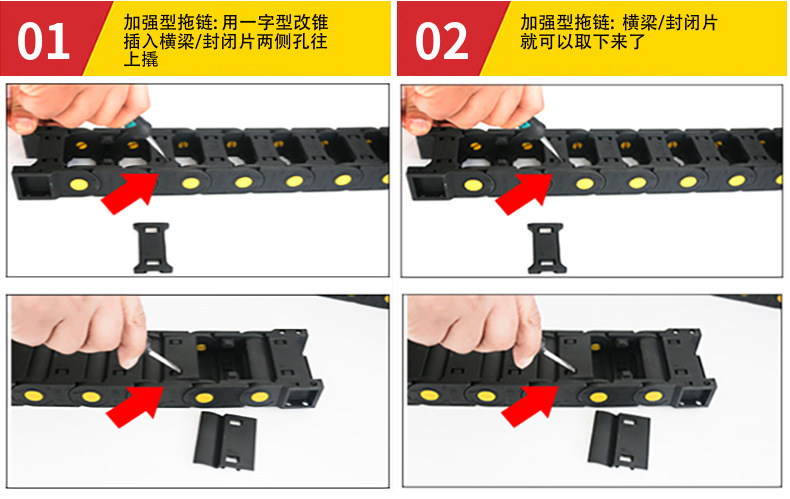 01

加强型拖链: 用一字型改锥插入横梁/封闭片两侧孔往上撬

02

加强型拖链: 横梁/封闭片就可以取下来了