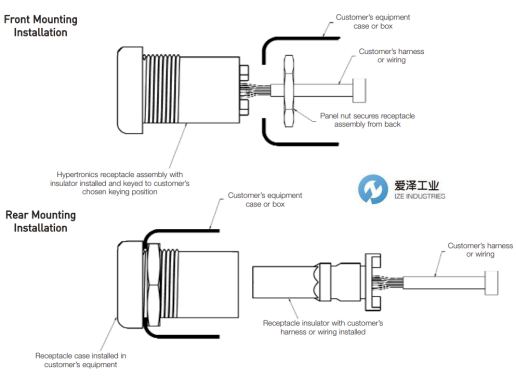 Front Mounting Installation

Customer's equipment case or box

Customer's harness or wiring

Panel nut secures receptacle assembly from back

Hypertronics receptacle assembly with insulator installed and keyed to customer's chosen keying position

爱泽工业
IZE INDUSTRIES

Rear Mounting Installation

Customer's equipment case or box

Customer's harness or wiring

Receptacle insulator with customer's harness or wiring installed

Receptacle case installed in customer's equipment