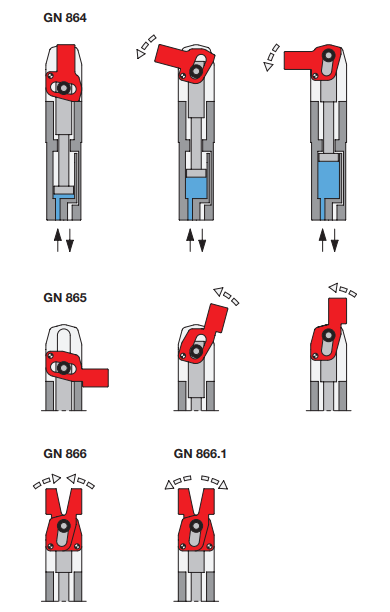 GN 864

GN 865

GN 866

GN 866.1