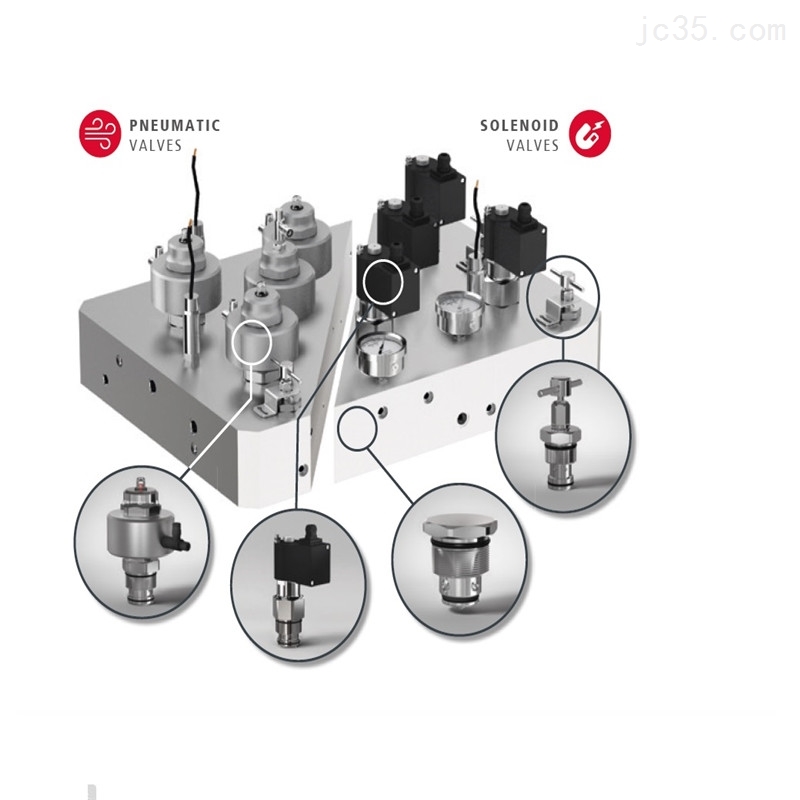 jc35.com

PNEUMATIC
VALVES

SOLENOID
VALVES