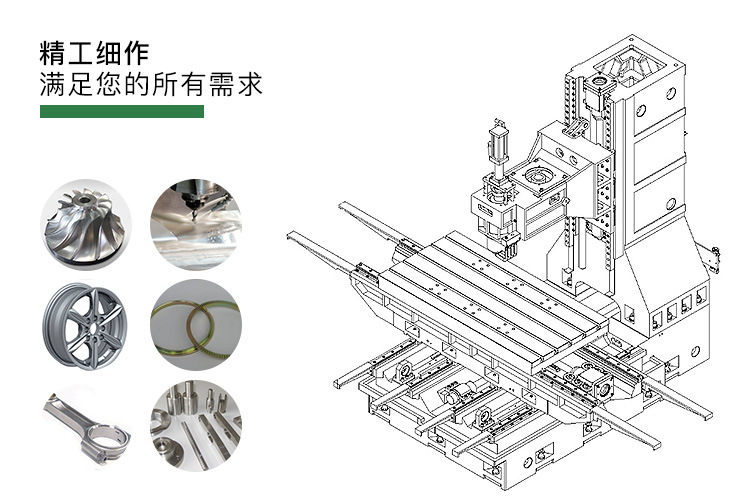 精工细作
满足您的所有需求